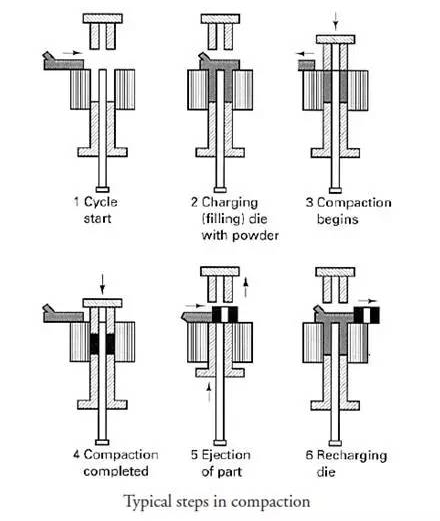 1 Cycle start

2 Charging (filling) die with powder

3 Compaction begins

4 Compaction completed

5 Ejection of part

6 Recharging die

Typical steps in compaction